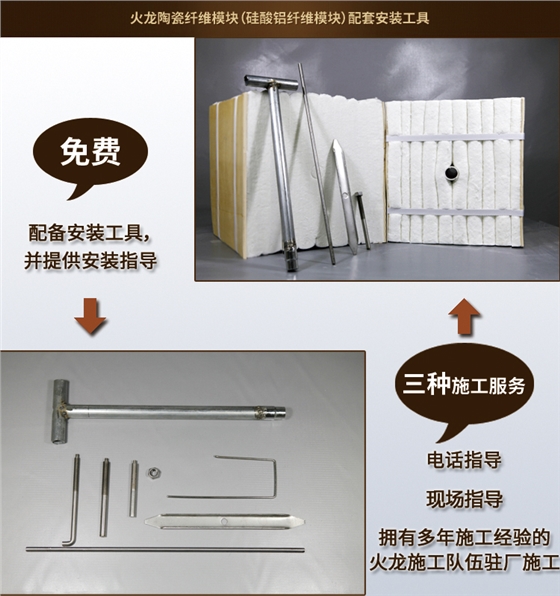 火龙陶瓷纤维模块(硅酸铝纤维模块)配套安装工具

免费

配备安装工具,
并提供安装指导

三种施工服务

电话指导

现场指导

拥有多年施工经验的
火龙施工队伍驻厂施工